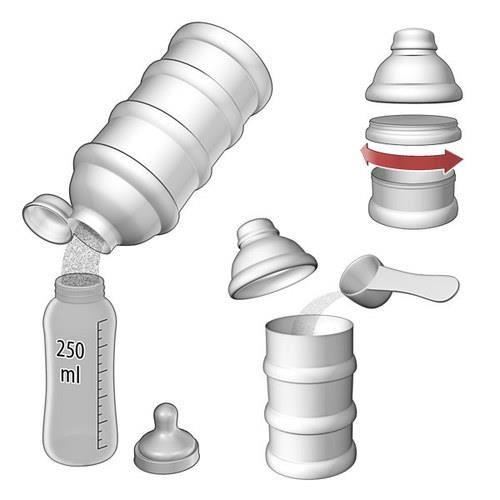 250 ml