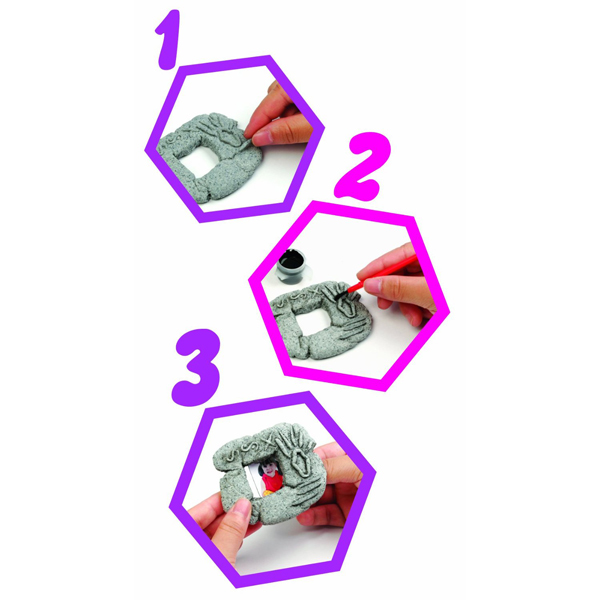 1

2

3