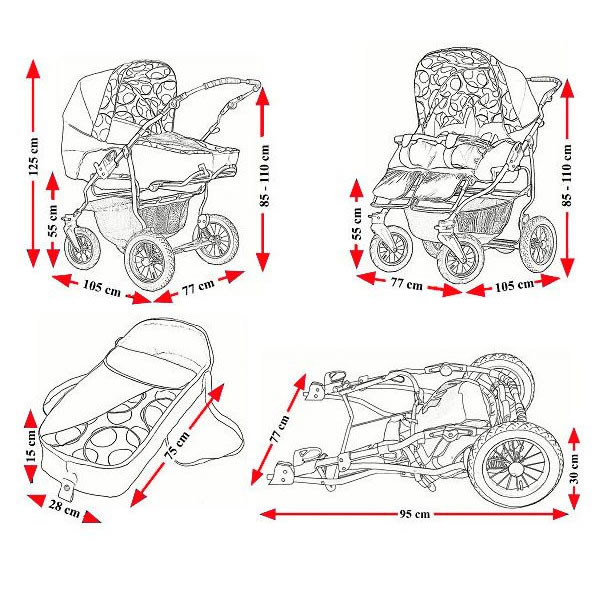 125 cm
55 cm
85 - 110 cm
105 cm
77 cm

55 cm
85 - 110 cm
77 cm
105 cm

15 cm
75 cm
28 cm

77 cm
30 cm
95 cm