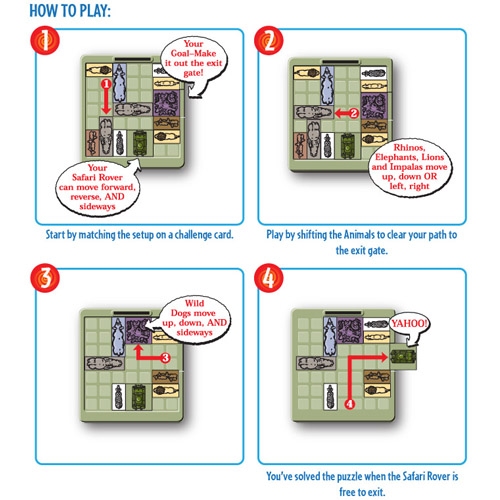 HOW TO PLAY:

1

Your Goal–Make it out the exit gate!

1

Your Safari Rover can move forward, reverse, AND sideways

Start by matching the setup on a challenge card.

2

2

Rhinos, Elephants, Lions and Impalas move up, down OR left, right

Play by shifting the Animals to clear your path to the exit gate.

3

Wild Dogs move up, down, AND sideways

3

4

YAHOO!

4

You've solved the puzzle when the Safari Rover is free to exit.