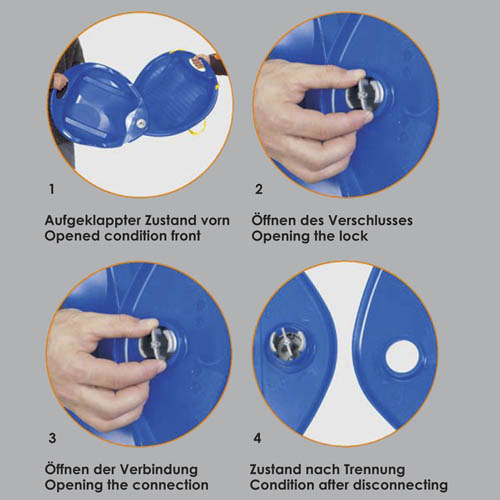 1

Aufgeklappter Zustand vorn
Opened condition front

2

Öffnen des Verschlusses
Opening the lock

3

Öffnen der Verbindung
Opening the connection

4

Zustand nach Trennung
Condition after disconnecting